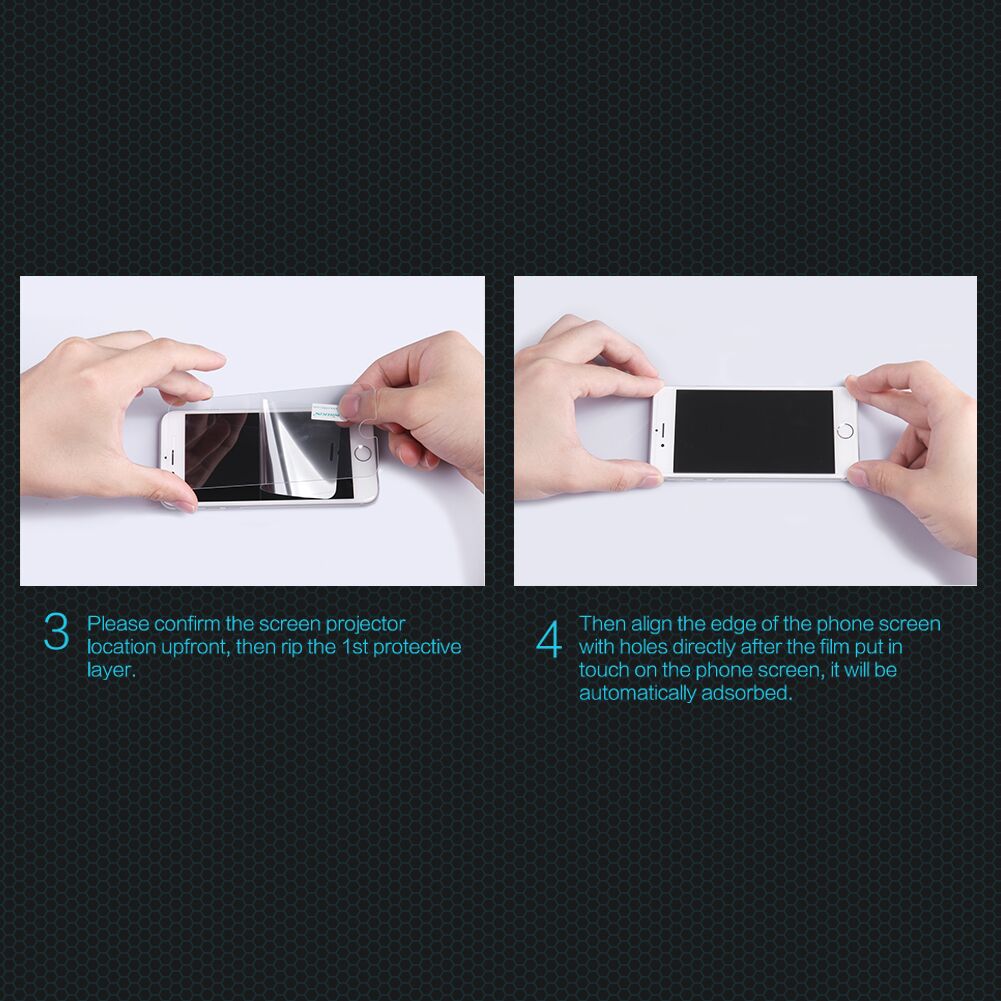 3 Please confirm the screen projector location upfront, then rip the 1st protective layer.

4 Then align the edge of the phone screen with holes directly after the film put in touch on the phone screen, it will be automatically adsorbed.