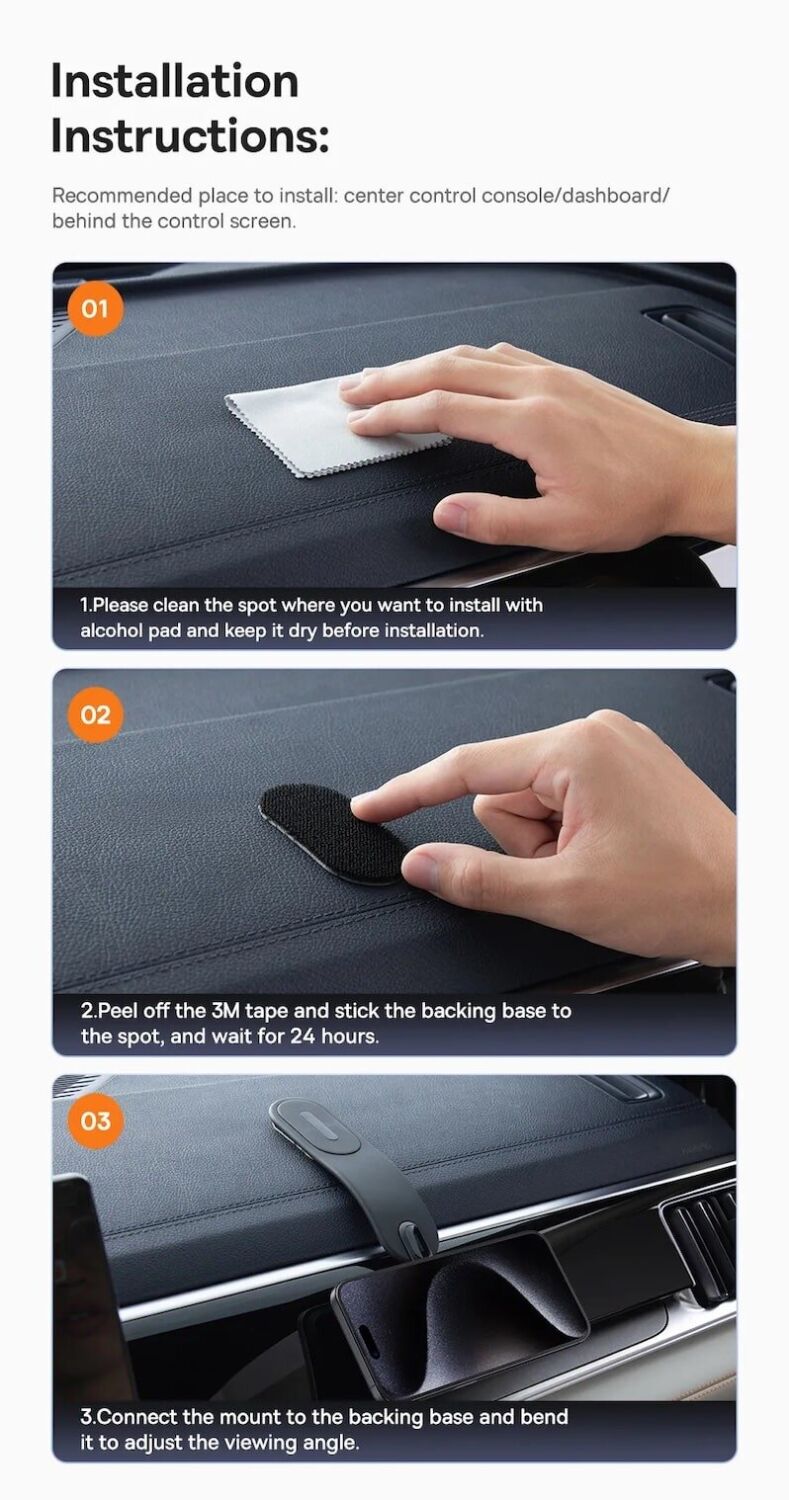 Installation Instructions:

Recommended place to install: center control console/dashboard/ behind the control screen.

01

1.Please clean the spot where you want to install with alcohol pad and keep it dry before installation.

02

2.Peel off the 3M tape and stick the backing base to the spot, and wait for 24 hours.

03

3.Connect the mount to the backing base and bend it to adjust the viewing angle.