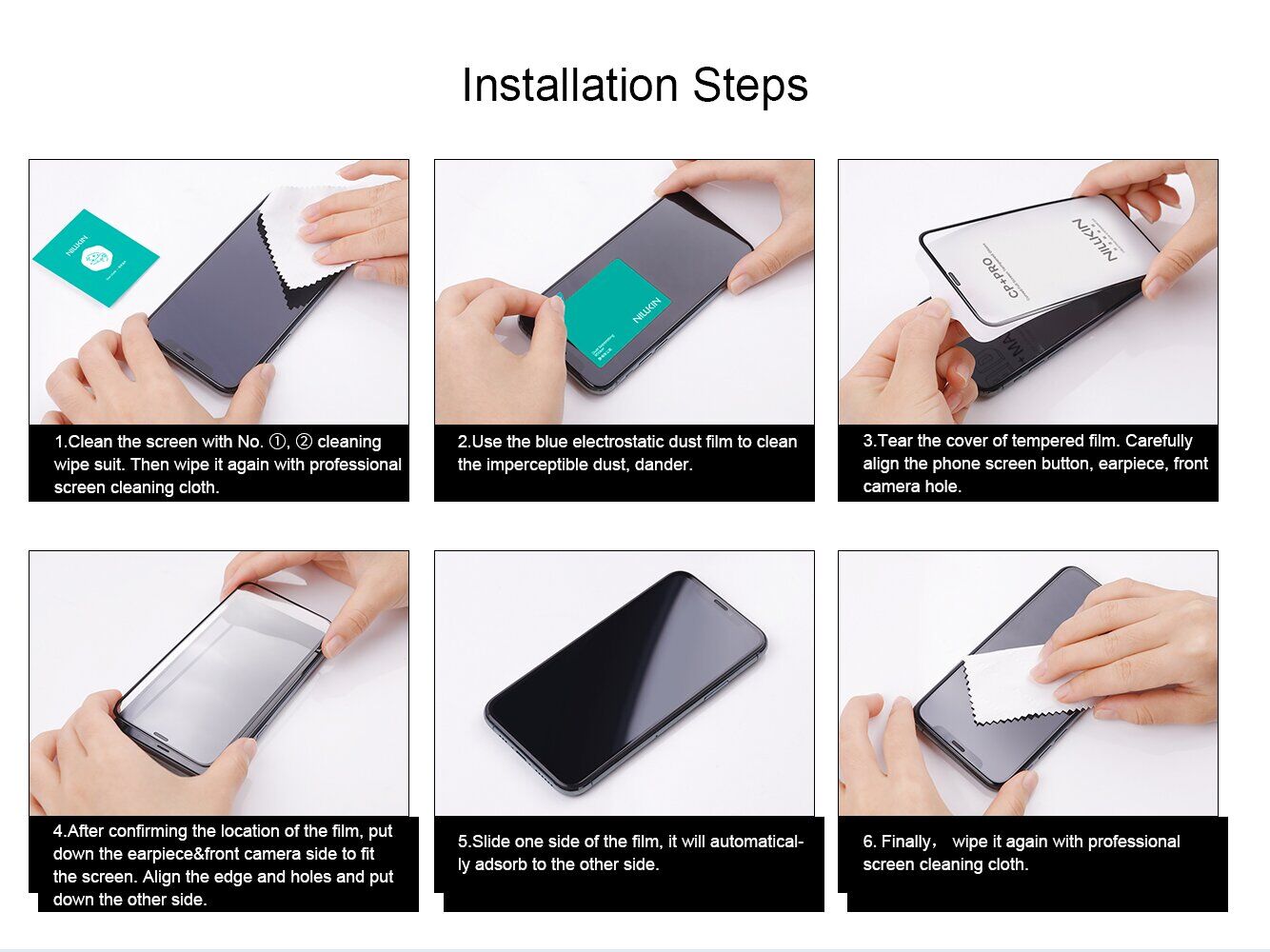 Installation Steps

NILLKIN

1.Clean the screen with No. ①, ② cleaning wipe suit. Then wipe it again with professional screen cleaning cloth.

NILLKIN

2.Use the blue electrostatic dust film to clean the imperceptible dust, dander.

NILLKIN
CP+PRO

3.Tear the cover of tempered film. Carefully align the phone screen button, earpiece, front camera hole.

4.After confirming the location of the film, put down the earpiece&front camera side to fit the screen. Align the edge and holes and put down the other side.

5.Slide one side of the film, it will automatically adsorb to the other side.

6. Finally， wipe it again with professional screen cleaning cloth.