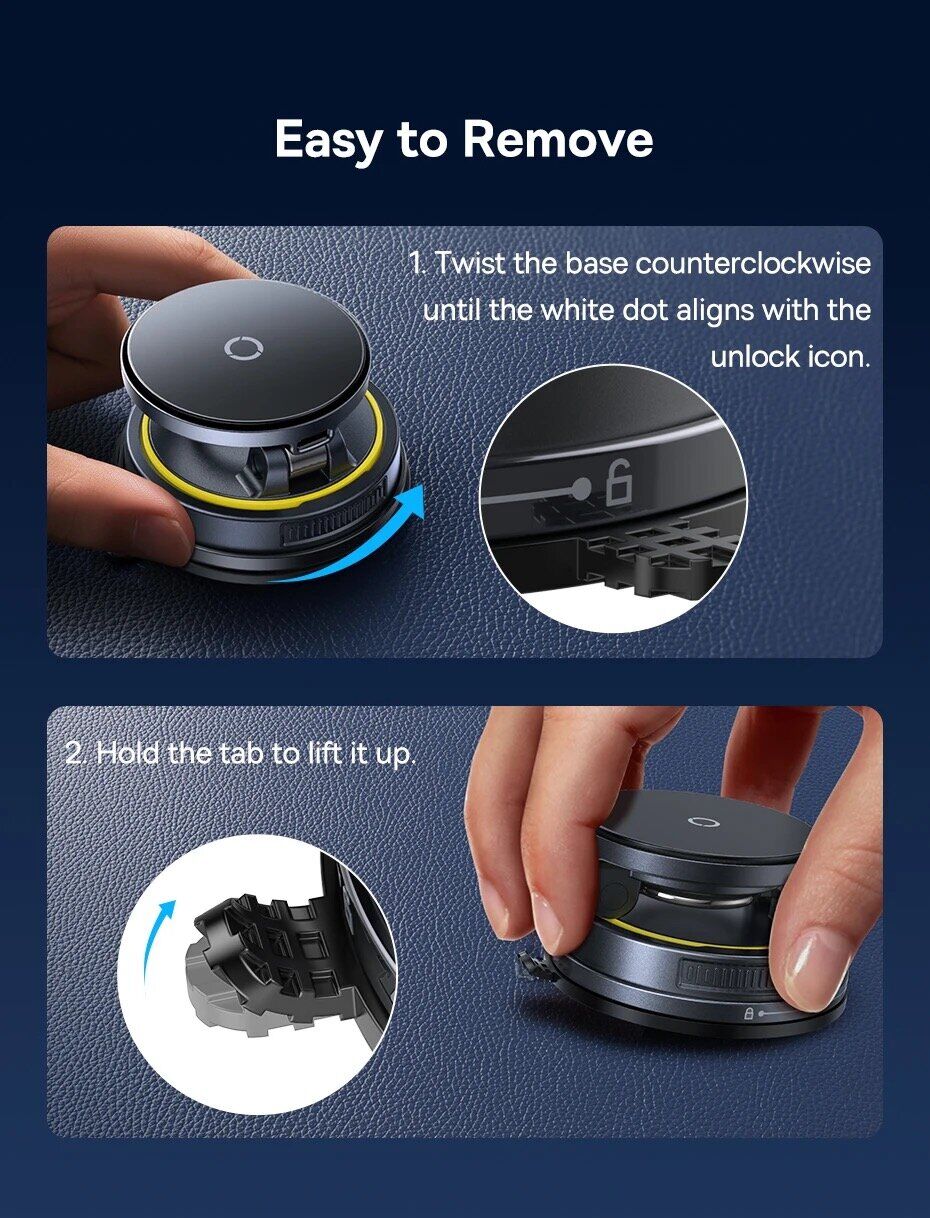 Easy to Remove

1. Twist the base counterclockwise until the white dot aligns with the unlock icon.

2. Hold the tab to lift it up.