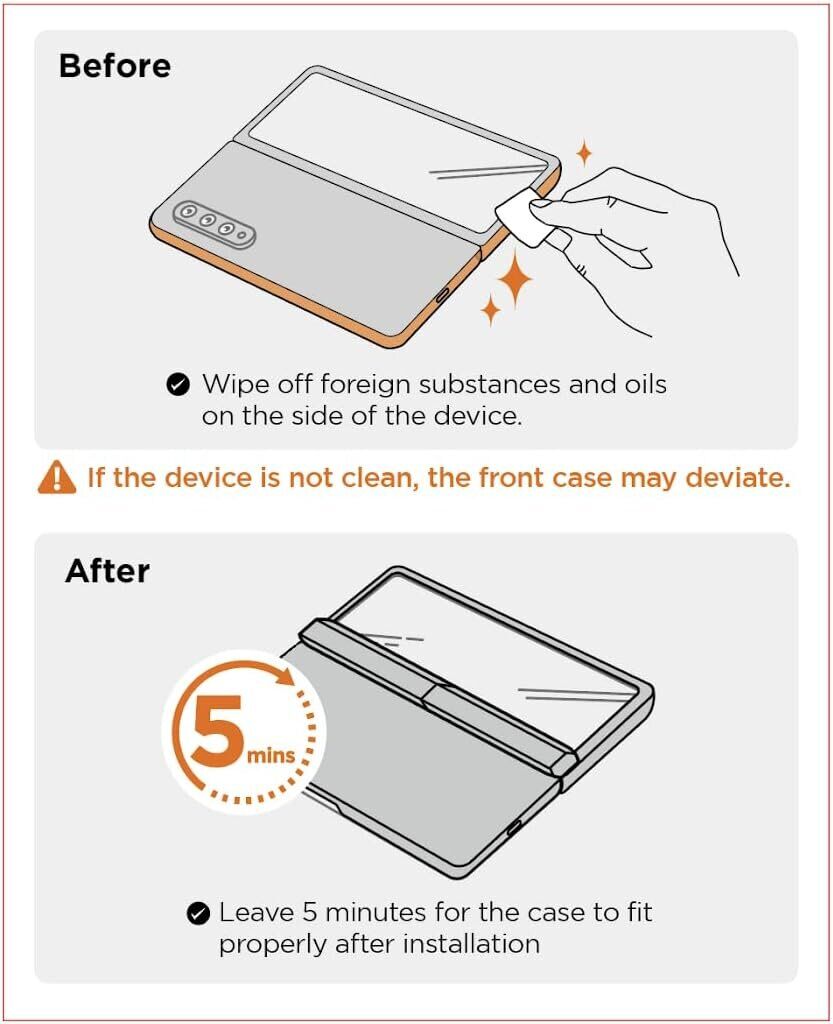 Before

Wipe off foreign substances and oils on the side of the device.

If the device is not clean, the front case may deviate.

After

5 mins

Leave 5 minutes for the case to fit properly after installation