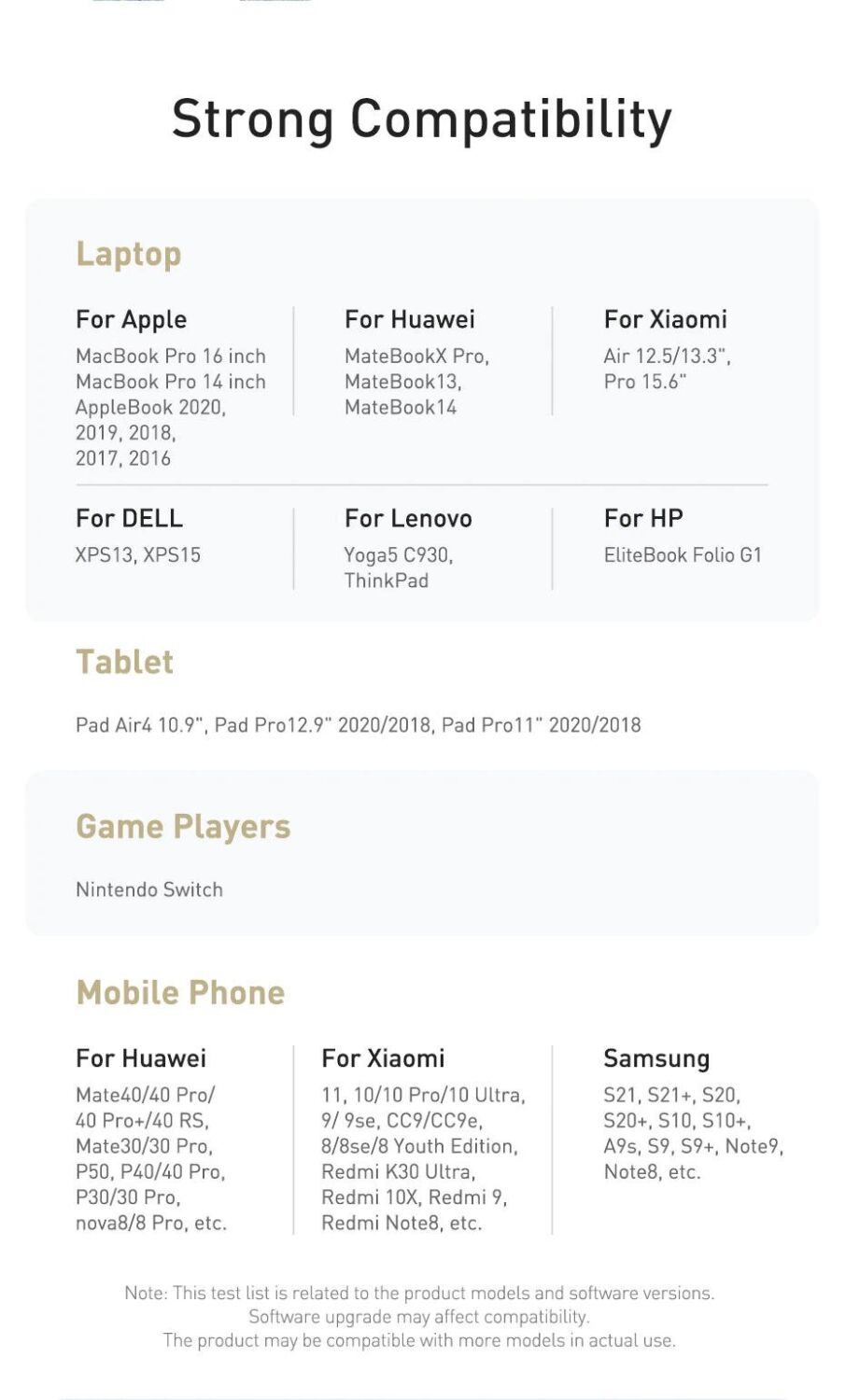 Strong Compatibility

Laptop

For Apple
MacBook Pro 16 inch
MacBook Pro 14 inch
AppleBook 2020,
2019, 2018,
2017, 2016

For Huawei
MateBookX Pro,
MateBook13,
MateBook14

For Xiaomi
Air 12.5/13.3",
Pro 15.6"

For DELL
XPS13, XPS15

For Lenovo
Yoga5 C930,
ThinkPad

For HP
EliteBook Folio G1

Tablet

Pad Air4 10.9", Pad Pro12.9" 2020/2018, Pad Pro11" 2020/2018

Game Players

Nintendo Switch

Mobile Phone

For Huawei
Mate40/40 Pro/
40 Pro+/40 RS,
Mate30/30 Pro,
P50, P40/40 Pro,
P30/30 Pro,
nova8/8 Pro, etc.

For Xiaomi
11, 10/10 Pro/10 Ultra,
9/ 9se, CC9/CC9e,
8/8se/8 Youth Edition,
Redmi K30 Ultra,
Redmi 10X, Redmi 9,
Redmi Note8, etc.

Samsung
S21, S21+, S20,
S20+, S10, S10+,
A9s, S9, S9+, Note9,
Note8, etc.

Note: This test list is related to the product models and software versions.
Software upgrade may affect compatibility.
The product may be compatible with more models in actual use.