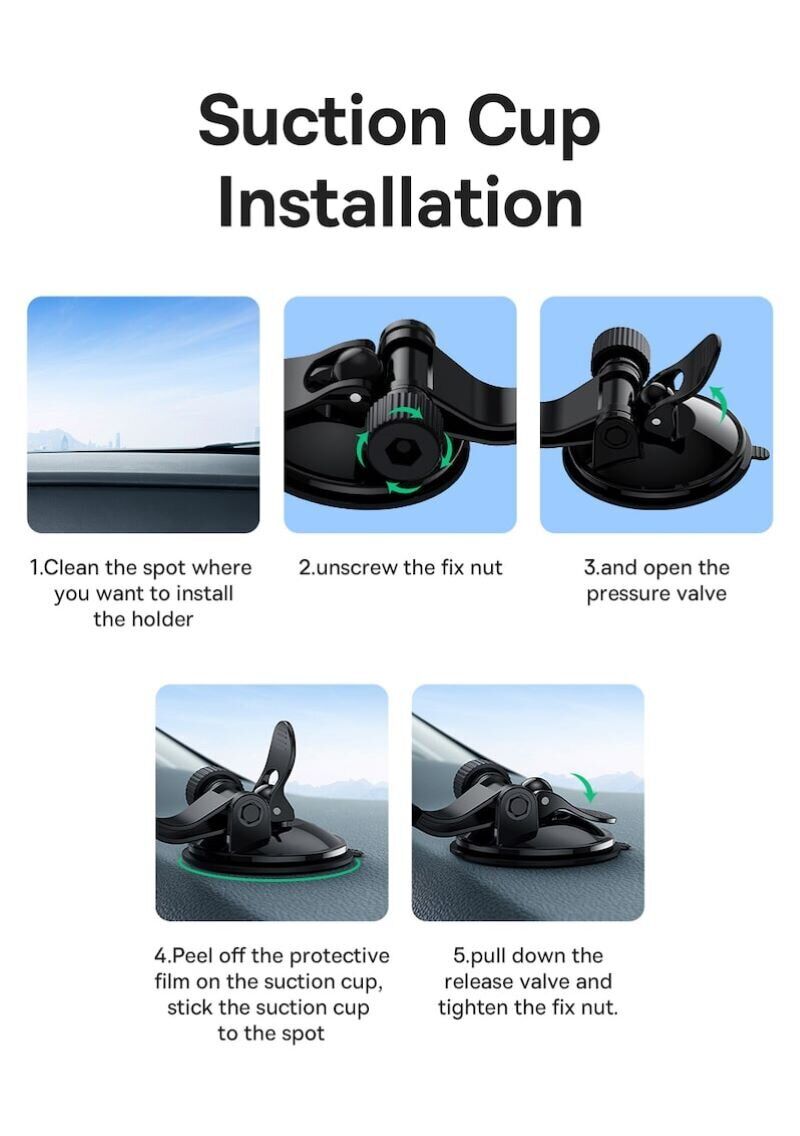 Suction Cup Installation

1.Clean the spot where you want to install the holder

2.unscrew the fix nut

3.and open the pressure valve

4.Peel off the protective film on the suction cup, stick the suction cup to the spot

5.pull down the release valve and tighten the fix nut.