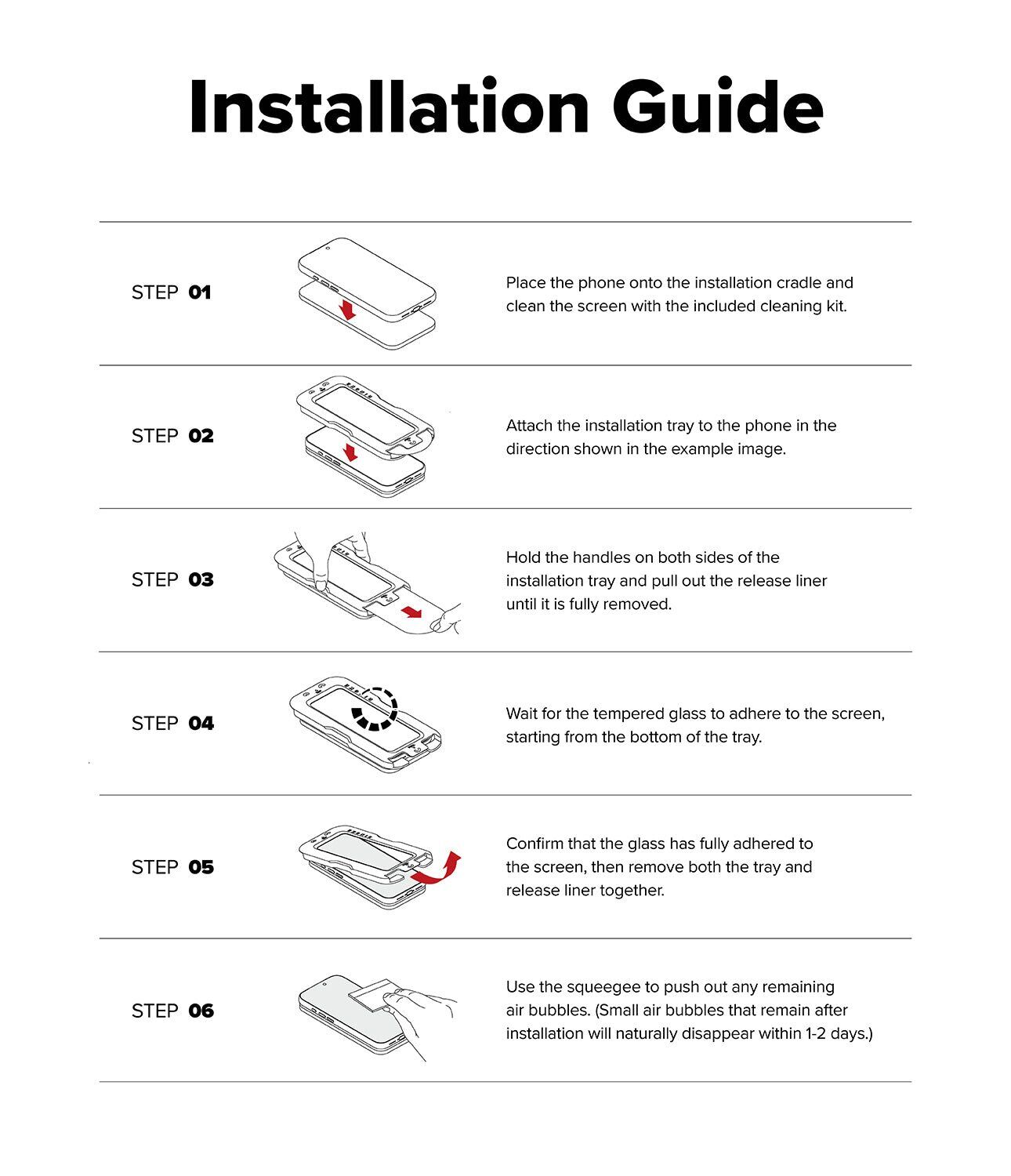 Installation Guide

STEP 01

Place the phone onto the installation cradle and clean the screen with the included cleaning kit.

STEP 02

Attach the installation tray to the phone in the direction shown in the example image.

STEP 03

Hold the handles on both sides of the installation tray and pull out the release liner until it is fully removed.

STEP 04

Wait for the tempered glass to adhere to the screen, starting from the bottom of the tray.

STEP 05

Confirm that the glass has fully adhered to the screen, then remove both the tray and release liner together.

STEP 06

Use the squeegee to push out any remaining air bubbles. (Small air bubbles that remain after installation will naturally disappear within 1-2 days.)