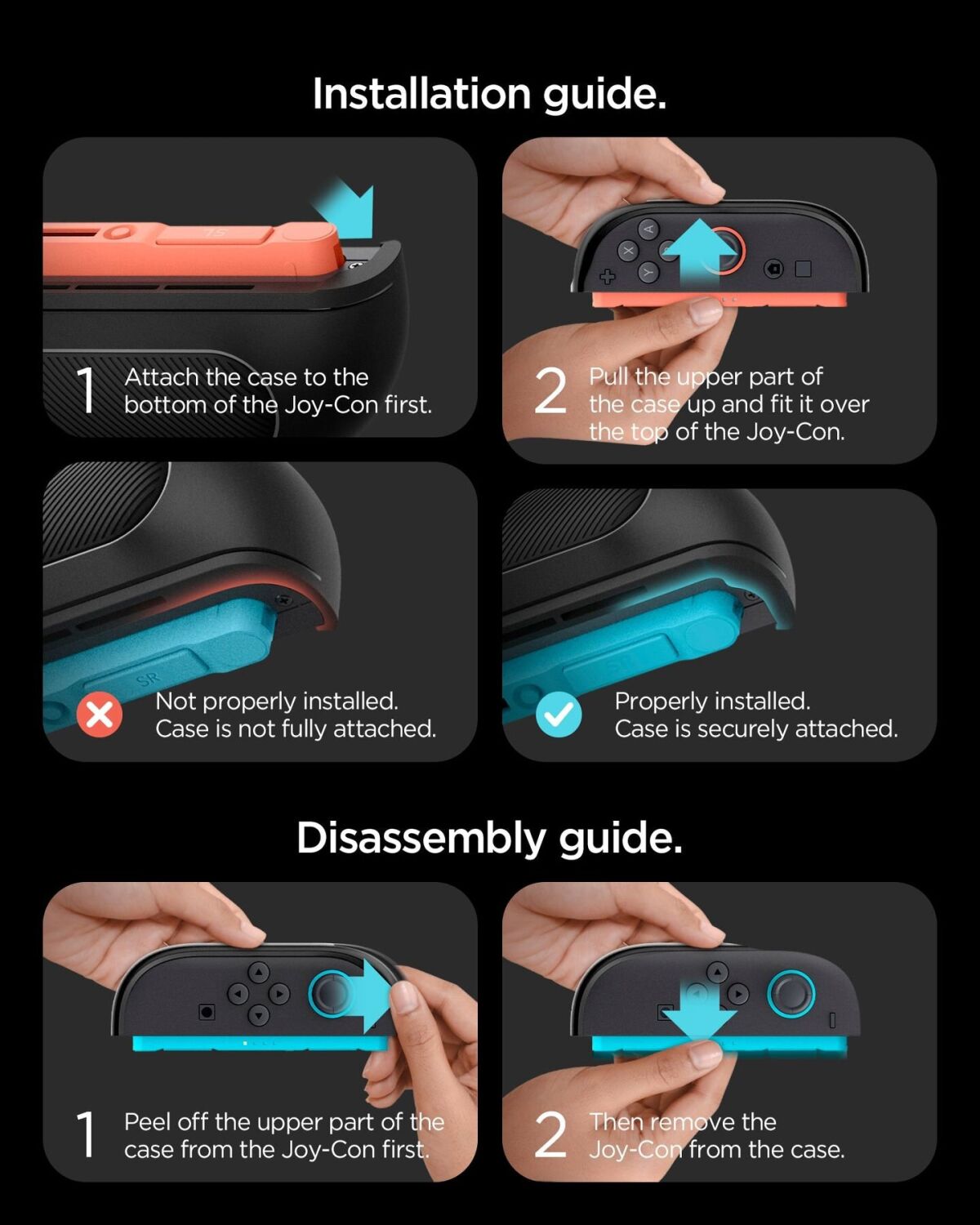 Installation guide.

1 Attach the case to the bottom of the Joy-Con first.

2 Pull the upper part of the case up and fit it over the top of the Joy-Con.

SR

Not properly installed.
Case is not fully attached.

Properly installed.
Case is securely attached.

Disassembly guide.

1 Peel off the upper part of the case from the Joy-Con first.

2 Then remove the Joy-Con from the case.