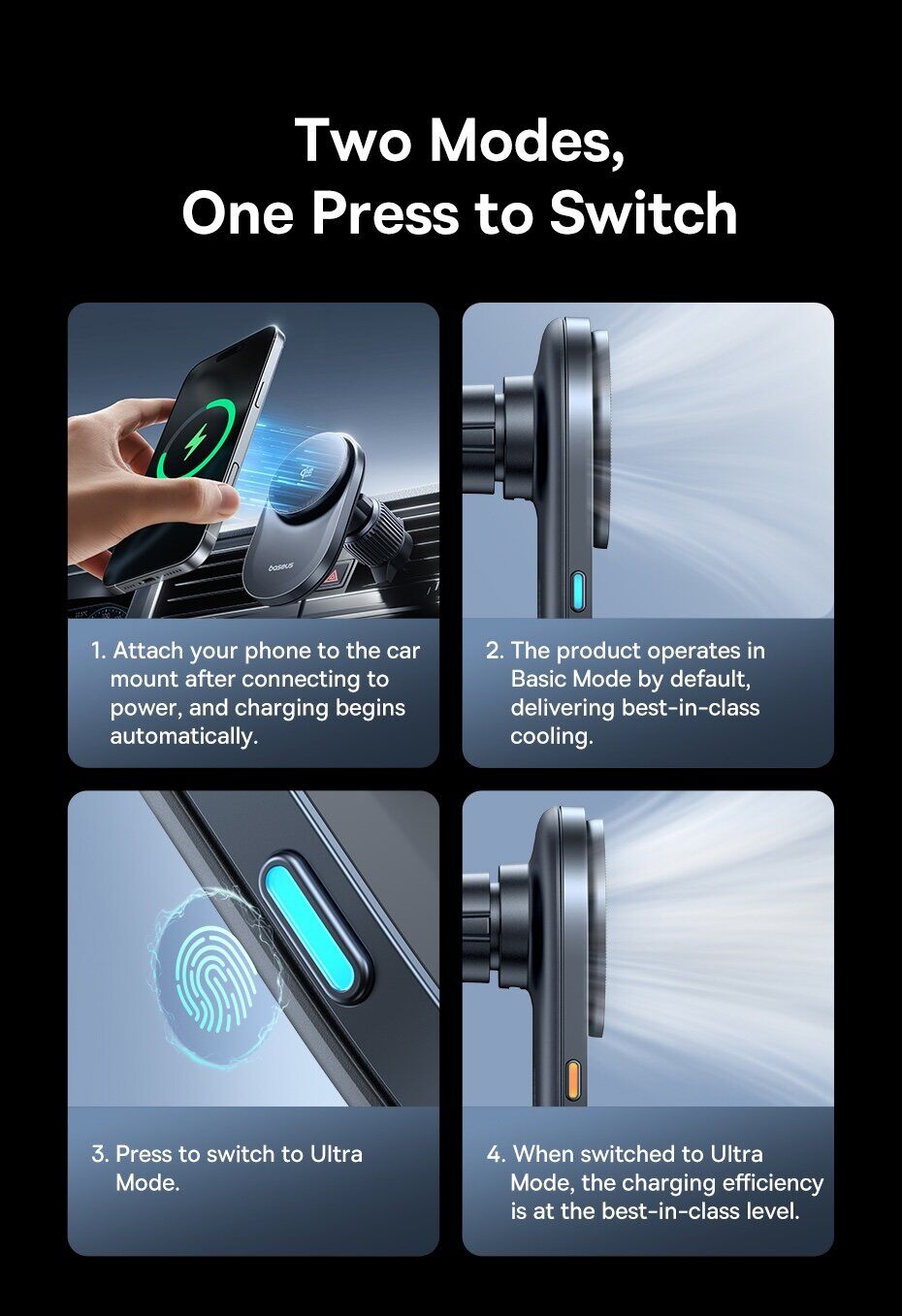 Two Modes,
One Press to Switch

baseus

1. Attach your phone to the car mount after connecting to power, and charging begins automatically.

2. The product operates in Basic Mode by default, delivering best-in-class cooling.

3. Press to switch to Ultra Mode.

4. When switched to Ultra Mode, the charging efficiency is at the best-in-class level.