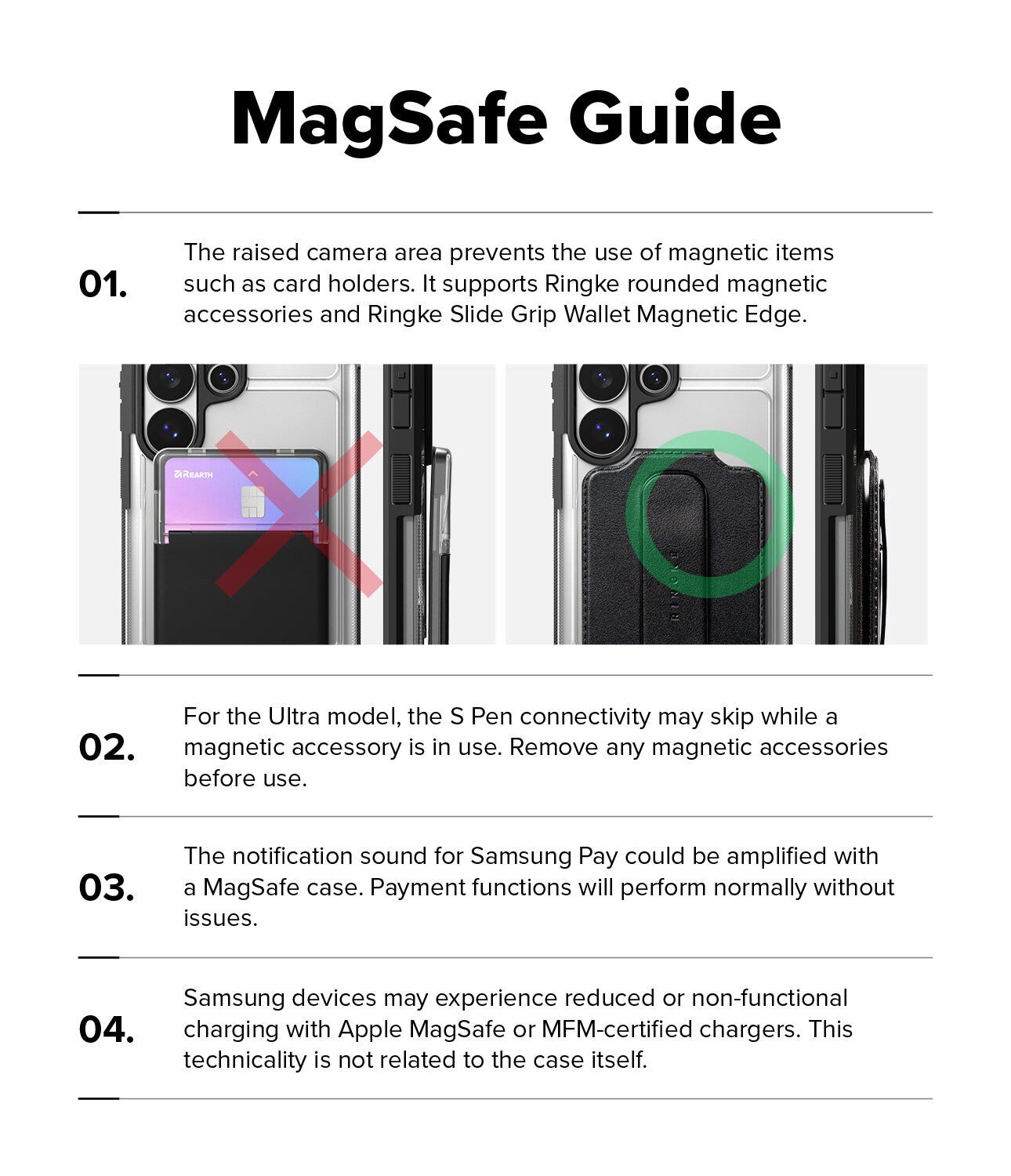 MagSafe Guide

01.

The raised camera area prevents the use of magnetic items such as card holders. It supports Ringke rounded magnetic accessories and Ringke Slide Grip Wallet Magnetic Edge.

REARTH

RINGKE

02.

For the Ultra model, the S Pen connectivity may skip while a magnetic accessory is in use. Remove any magnetic accessories before use.

03.

The notification sound for Samsung Pay could be amplified with a MagSafe case. Payment functions will perform normally without issues.

04.

Samsung devices may experience reduced or non-functional charging with Apple MagSafe or MFM-certified chargers. This technicality is not related to the case itself.