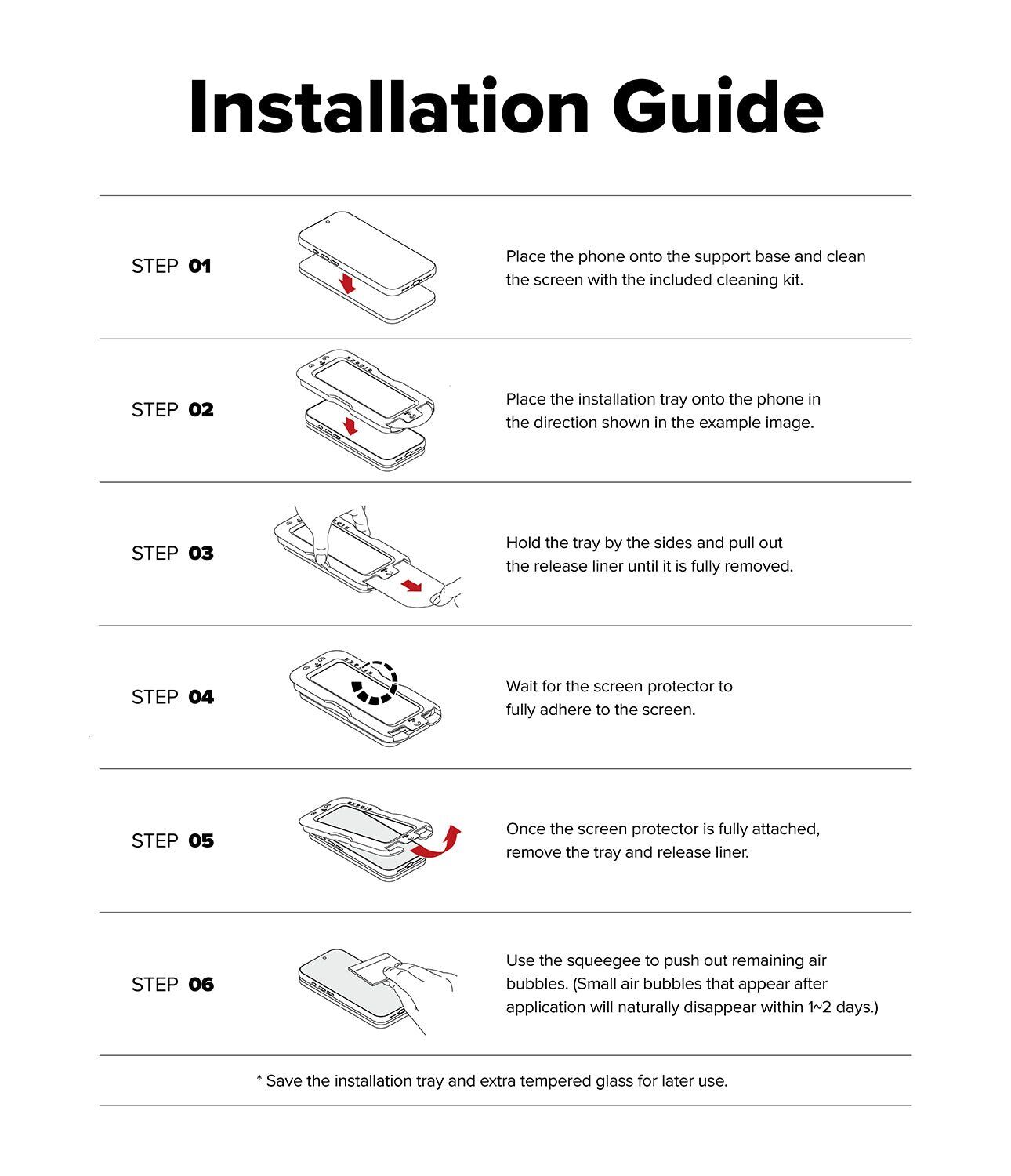 Installation Guide

STEP 01

Place the phone onto the support base and clean the screen with the included cleaning kit.

STEP 02

Place the installation tray onto the phone in the direction shown in the example image.

STEP 03

Hold the tray by the sides and pull out the release liner until it is fully removed.

STEP 04

Wait for the screen protector to fully adhere to the screen.

STEP 05

Once the screen protector is fully attached, remove the tray and release liner.

STEP 06

Use the squeegee to push out remaining air bubbles. (Small air bubbles that appear after application will naturally disappear within 1~2 days.)

* Save the installation tray and extra tempered glass for later use.