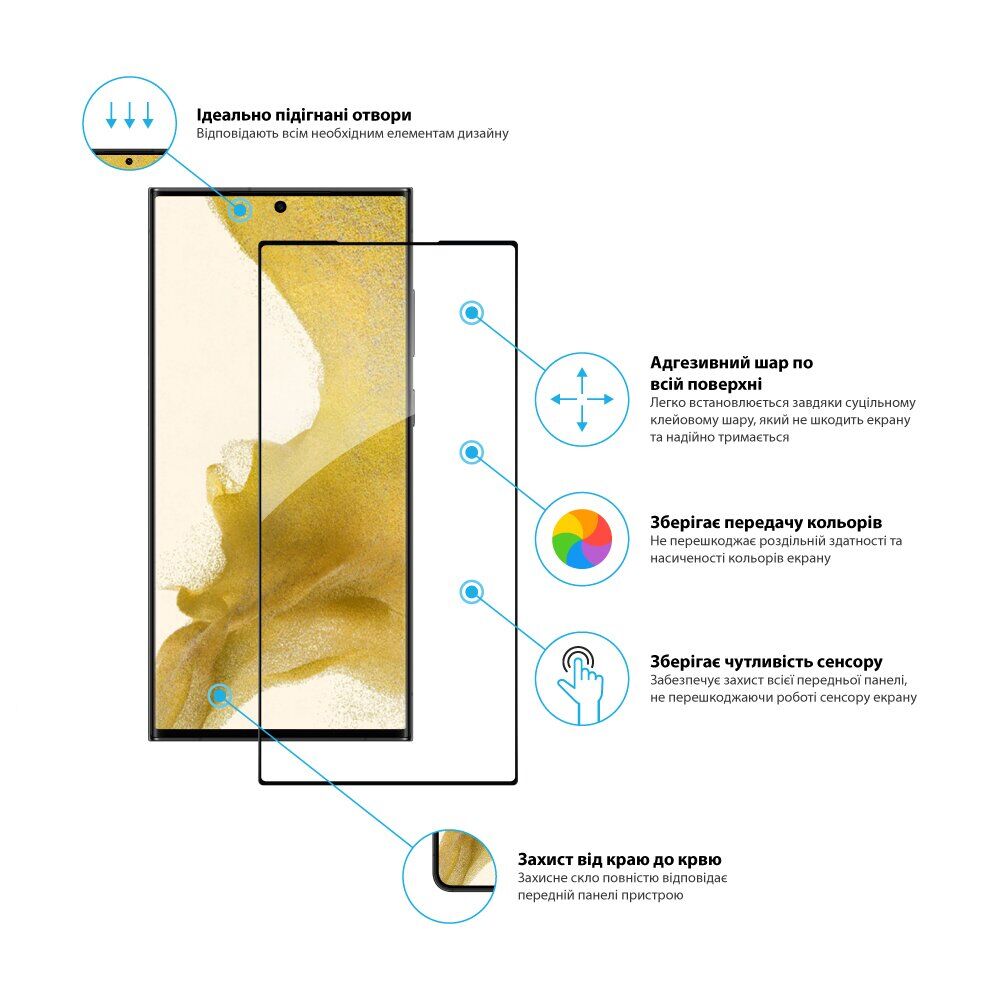 Ідеально підігнані отвори
Відповідають всім необхідним елементам дизайну

Адгезивний шар по всій поверхні
Легко встановлюється завдяки суцільному клейовому шару, який не шкодить екрану та надійно тримається

Зберігає передачу кольорів
Не перешкоджає роздільній здатності та насиченості кольорів екрану

Зберігає чутливість сенсору
Забезпечує захист всієї передньої панелі, не перешкоджаючи роботі сенсору екрану

Захист від краю до крвю
Захисне скло повністю відповідає передній панелі пристрою