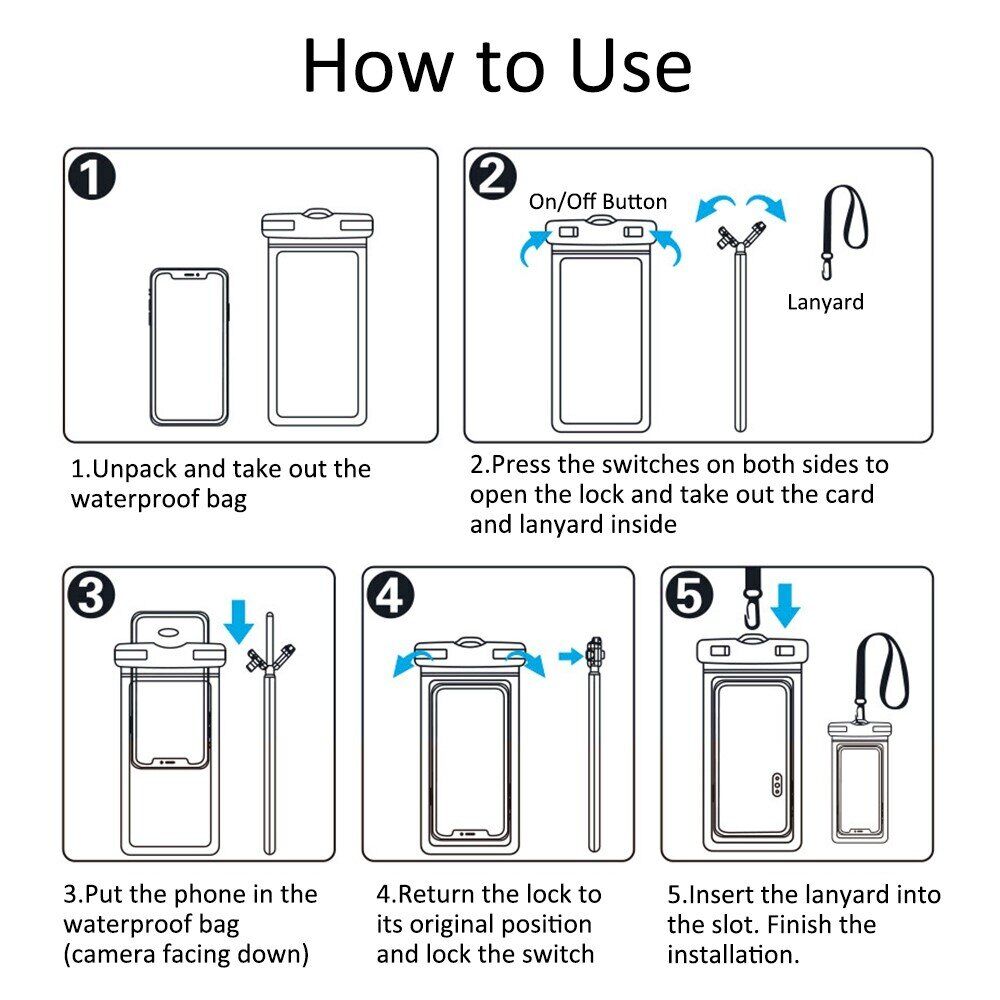 How to Use

1

1.Unpack and take out the waterproof bag

2

On/Off Button

Lanyard

2.Press the switches on both sides to open the lock and take out the card and lanyard inside

3

3.Put the phone in the waterproof bag (camera facing down)

4

4.Return the lock to its original position and lock the switch

5

5.Insert the lanyard into the slot. Finish the installation.