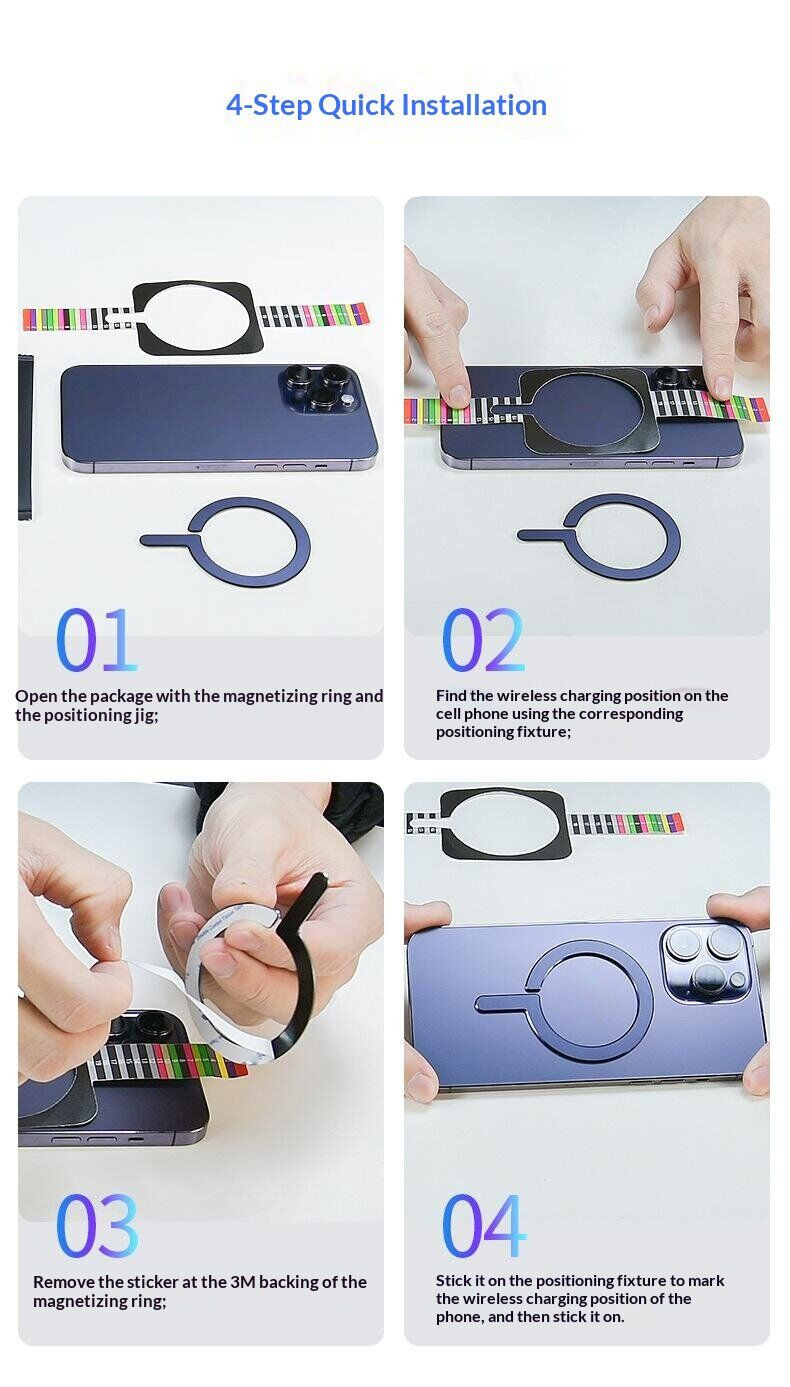 4-Step Quick Installation

01

Open the package with the magnetizing ring and the positioning jig;

02

Find the wireless charging position on the cell phone using the corresponding positioning fixture;

03

Remove the sticker at the 3M backing of the magnetizing ring;

04

Stick it on the positioning fixture to mark the wireless charging position of the phone, and then stick it on.