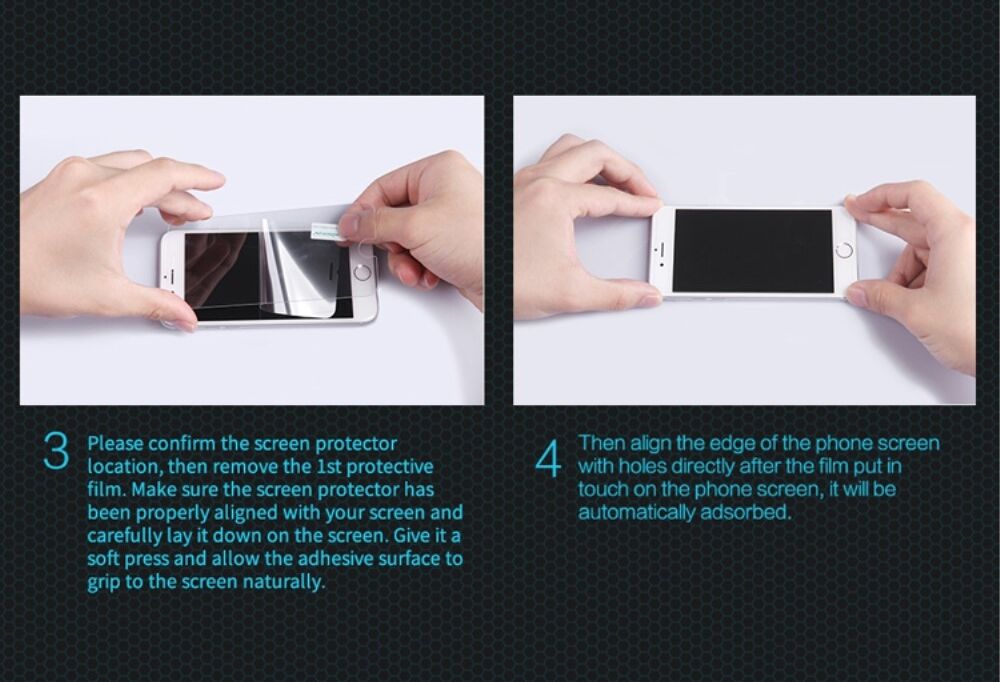 3 Please confirm the screen protector location, then remove the 1st protective film. Make sure the screen protector has been properly aligned with your screen and carefully lay it down on the screen. Give it a soft press and allow the adhesive surface to grip to the screen naturally.

4 Then align the edge of the phone screen with holes directly after the film put in touch on the phone screen, it will be automatically adsorbed.