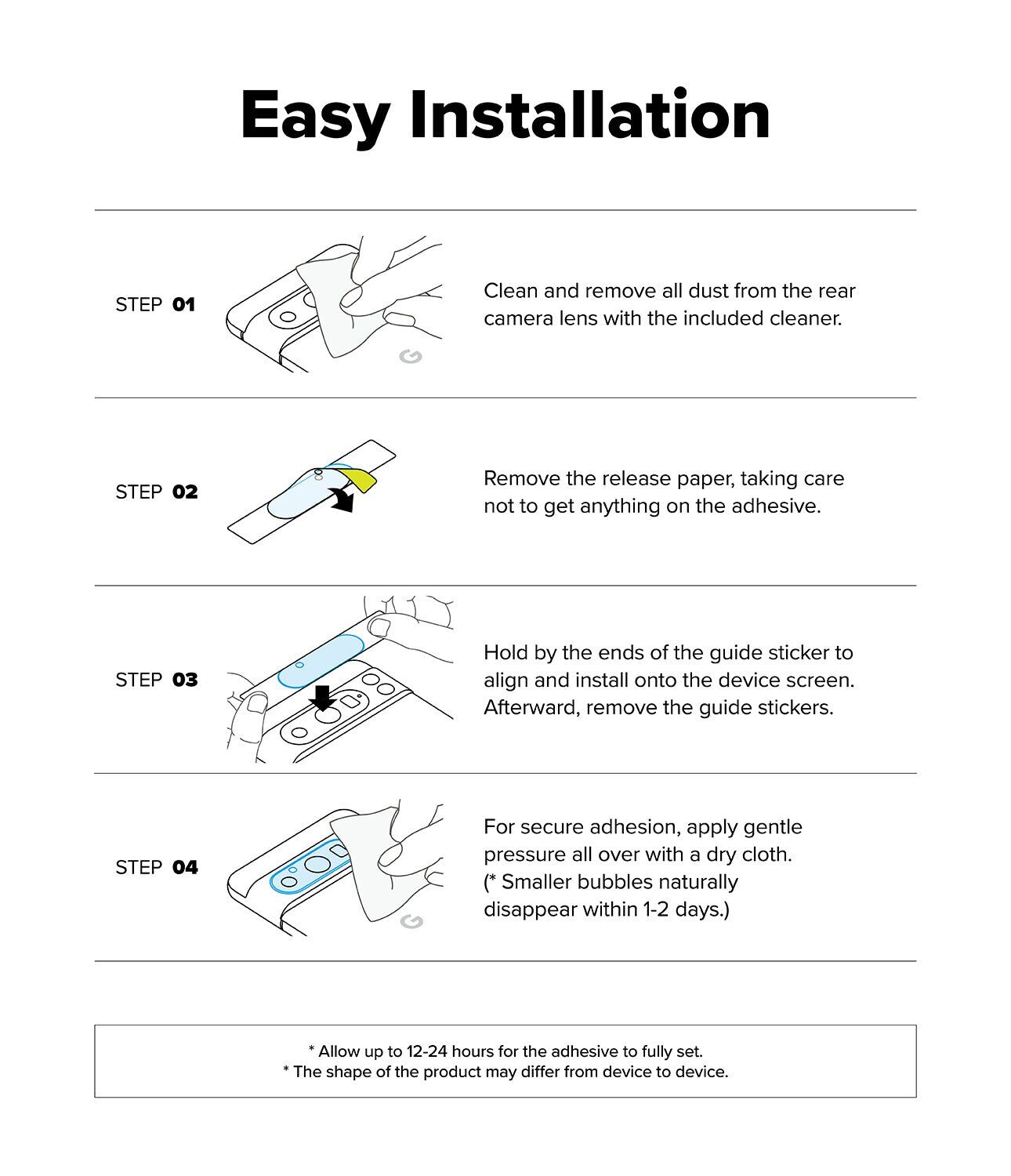 Easy Installation

STEP 01

Clean and remove all dust from the rear camera lens with the included cleaner.

STEP 02

Remove the release paper, taking care not to get anything on the adhesive.

STEP 03

Hold by the ends of the guide sticker to align and install onto the device screen. Afterward, remove the guide stickers.

STEP 04

For secure adhesion, apply gentle pressure all over with a dry cloth. (* Smaller bubbles naturally disappear within 1-2 days.)

* Allow up to 12-24 hours for the adhesive to fully set.
* The shape of the product may differ from device to device.